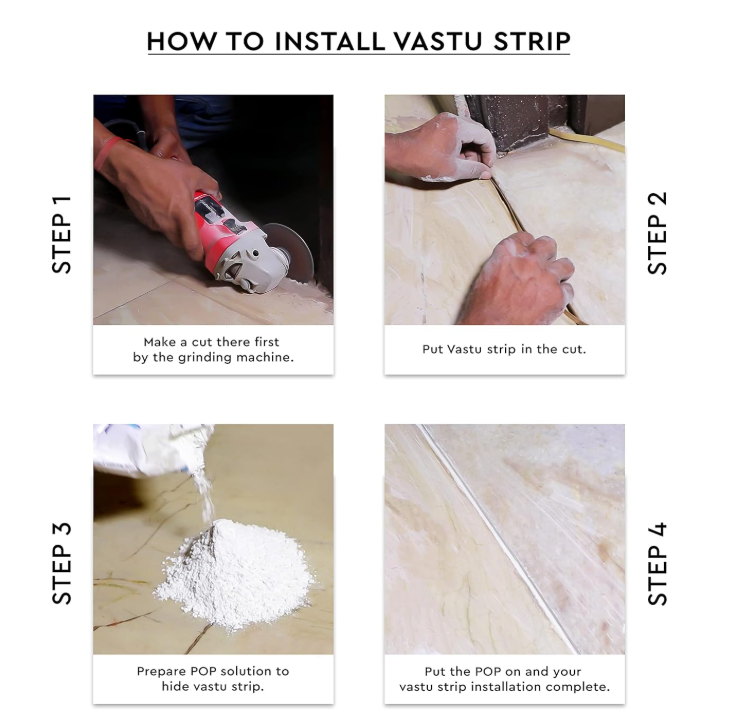 HOW TO INSTALL VASTU STRIP

STEP 1

Make a cut there first by the grinding machine.

STEP 2

Put Vastu strip in the cut.

STEP 3

Prepare POP solution to hide vastu strip.

STEP 4

Put the POP on and your vastu strip installation complete.